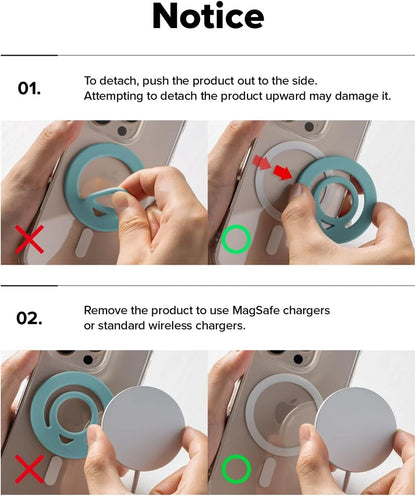 Notice

01.

To detach, push the product out to the side.
Attempting to detach the product upward may damage it.

02.

Remove the product to use MagSafe chargers or standard wireless chargers.